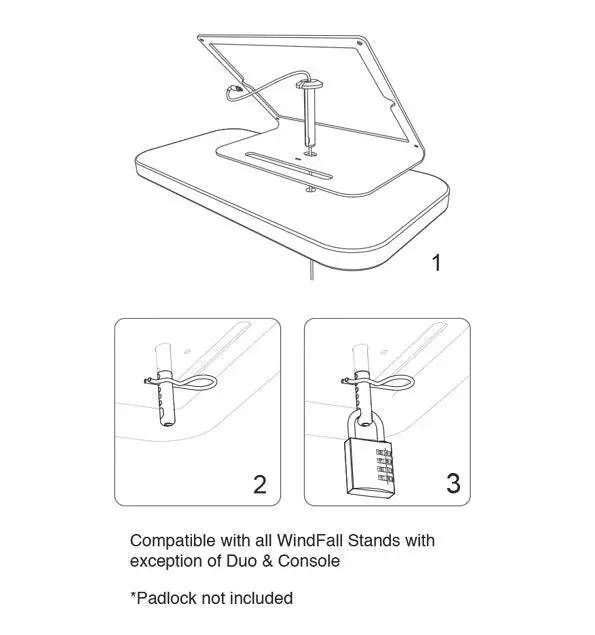 1

2

3

Compatible with all WindFall Stands with exception of Duo & Console

*Padlock not included